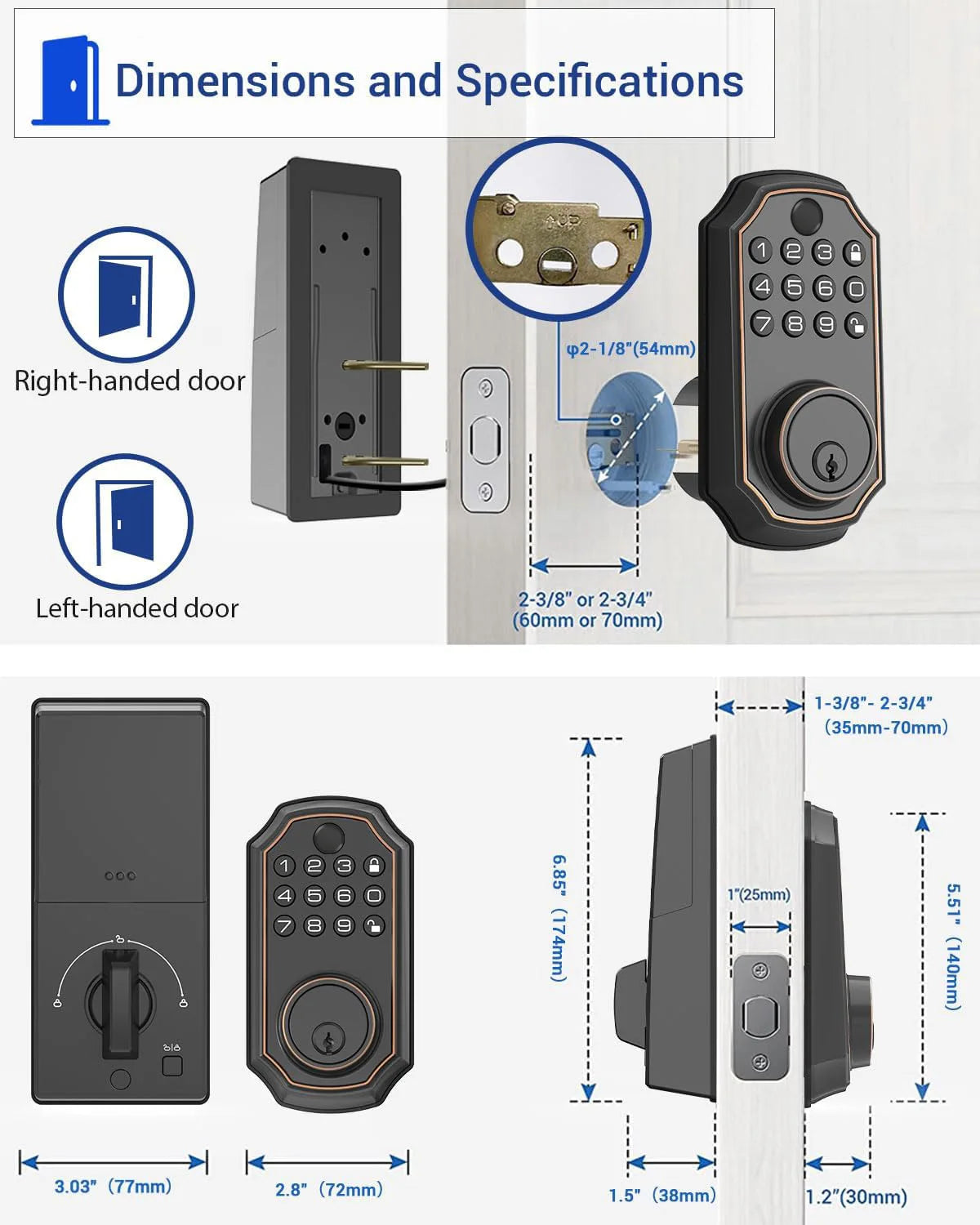 Dimensions and Specifications

Right-handed door

Left-handed door

UP

φ2-1/8"(54mm)

1 2 3
4 5 6 0
7 8 9

2-3/8" or 2-3/4"
(60mm or 70mm)

1 2 3
4 5 6 0
7 8 9

3.03" (77mm)

2.8" (72mm)

1-3/8"- 2-3/4"
(35mm-70mm)

6.85" (174mm)

1"(25mm)

5.51" (140mm)

1.5" (38mm)

1.2"(30mm)